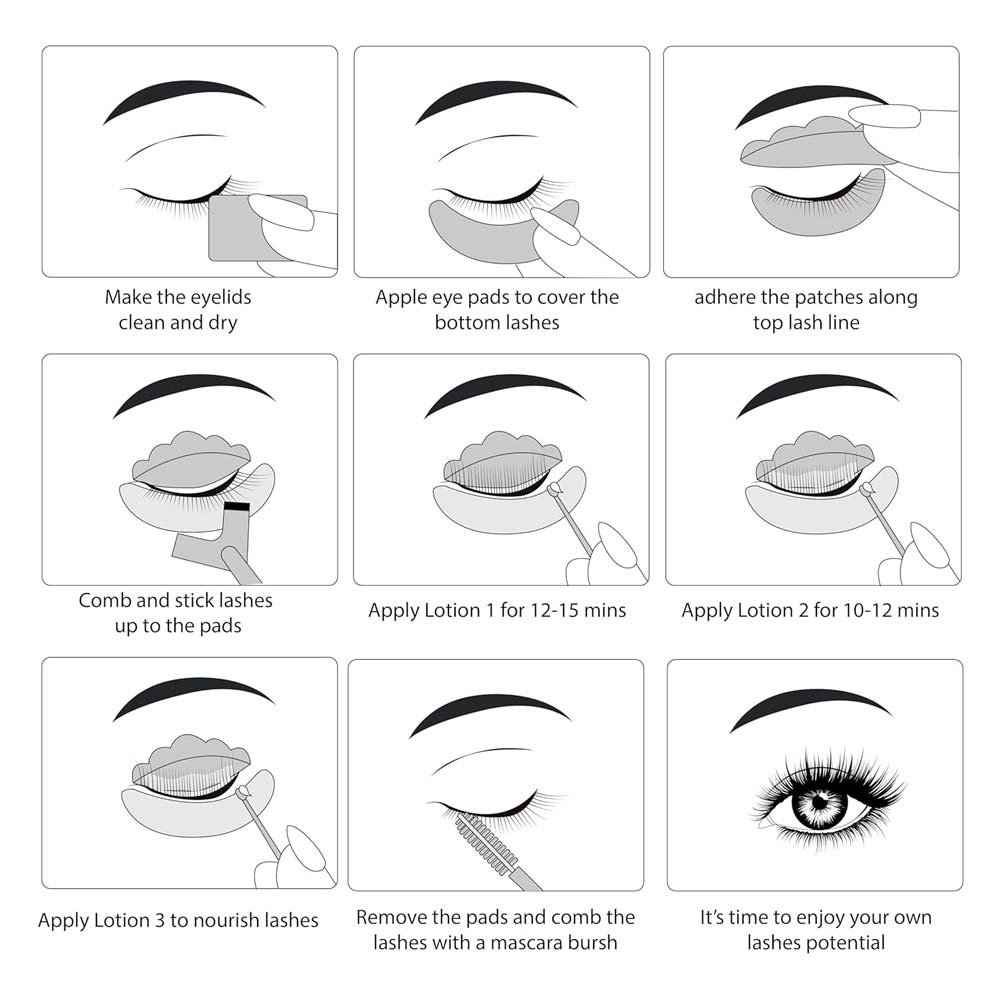 Make the eyelids clean and dry

Apple eye pads to cover the bottom lashes

adhere the patches along top lash line

Comb and stick lashes up to the pads

Apply Lotion 1 for 12-15 mins

Apply Lotion 2 for 10-12 mins

Apply Lotion 3 to nourish lashes

Remove the pads and comb the lashes with a mascara bursh

It's time to enjoy your own lashes potential