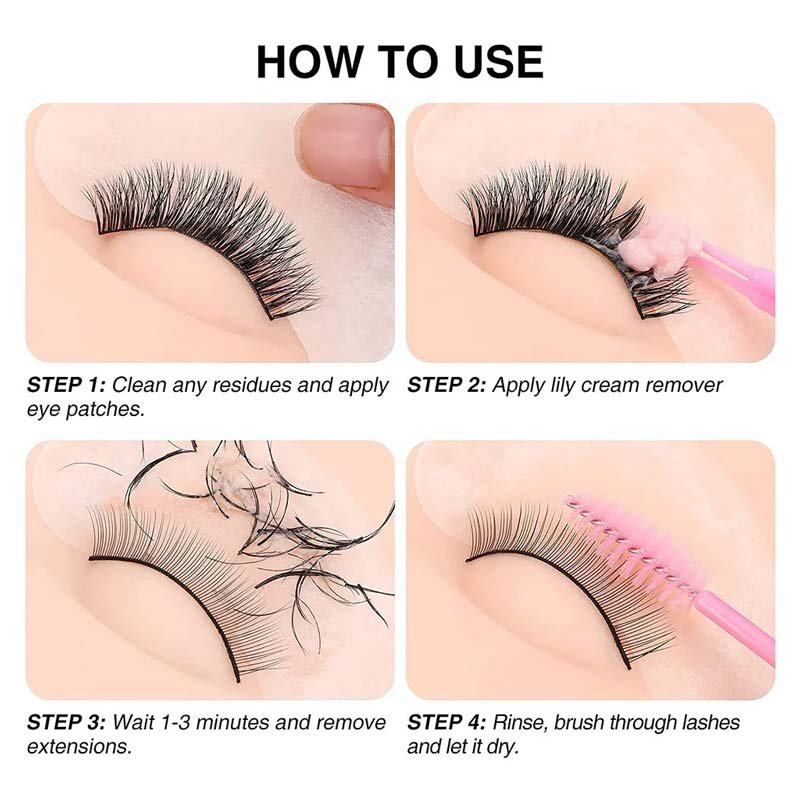 HOW TO USE

STEP 1: Clean any residues and apply eye patches.

STEP 2: Apply lily cream remover

STEP 3: Wait 1-3 minutes and remove extensions.

STEP 4: Rinse, brush through lashes and let it dry.