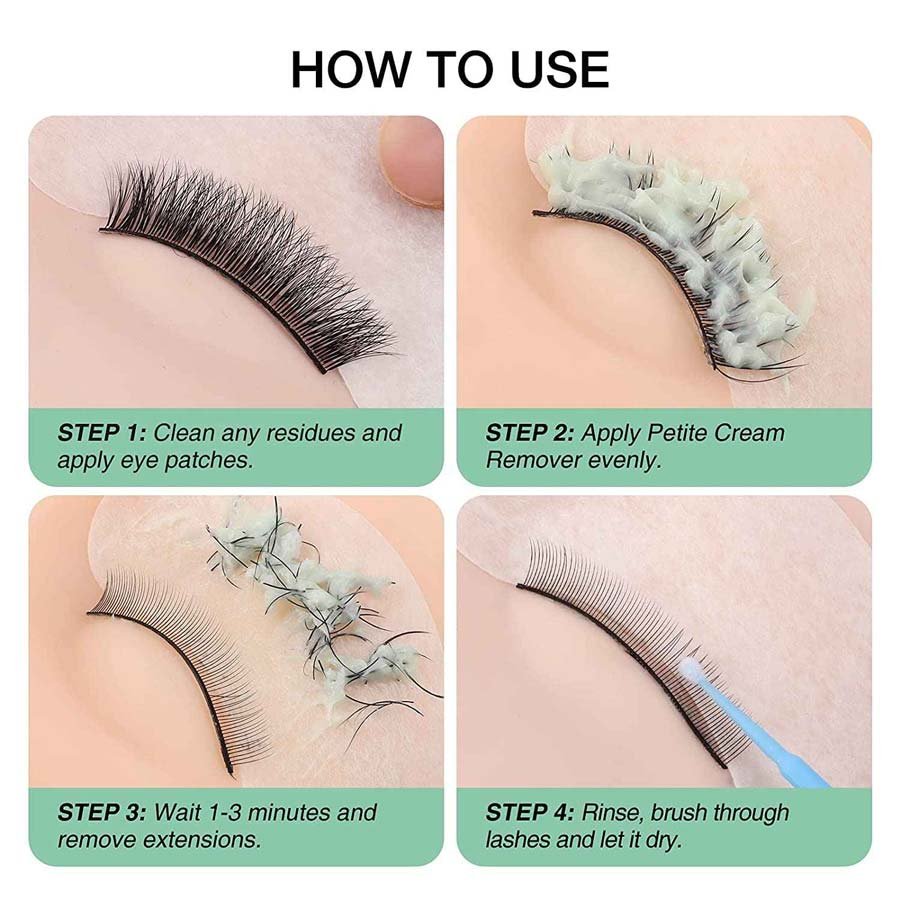 HOW TO USE

STEP 1: Clean any residues and apply eye patches.

STEP 2: Apply Petite Cream Remover evenly.

STEP 3: Wait 1-3 minutes and remove extensions.

STEP 4: Rinse, brush through lashes and let it dry.